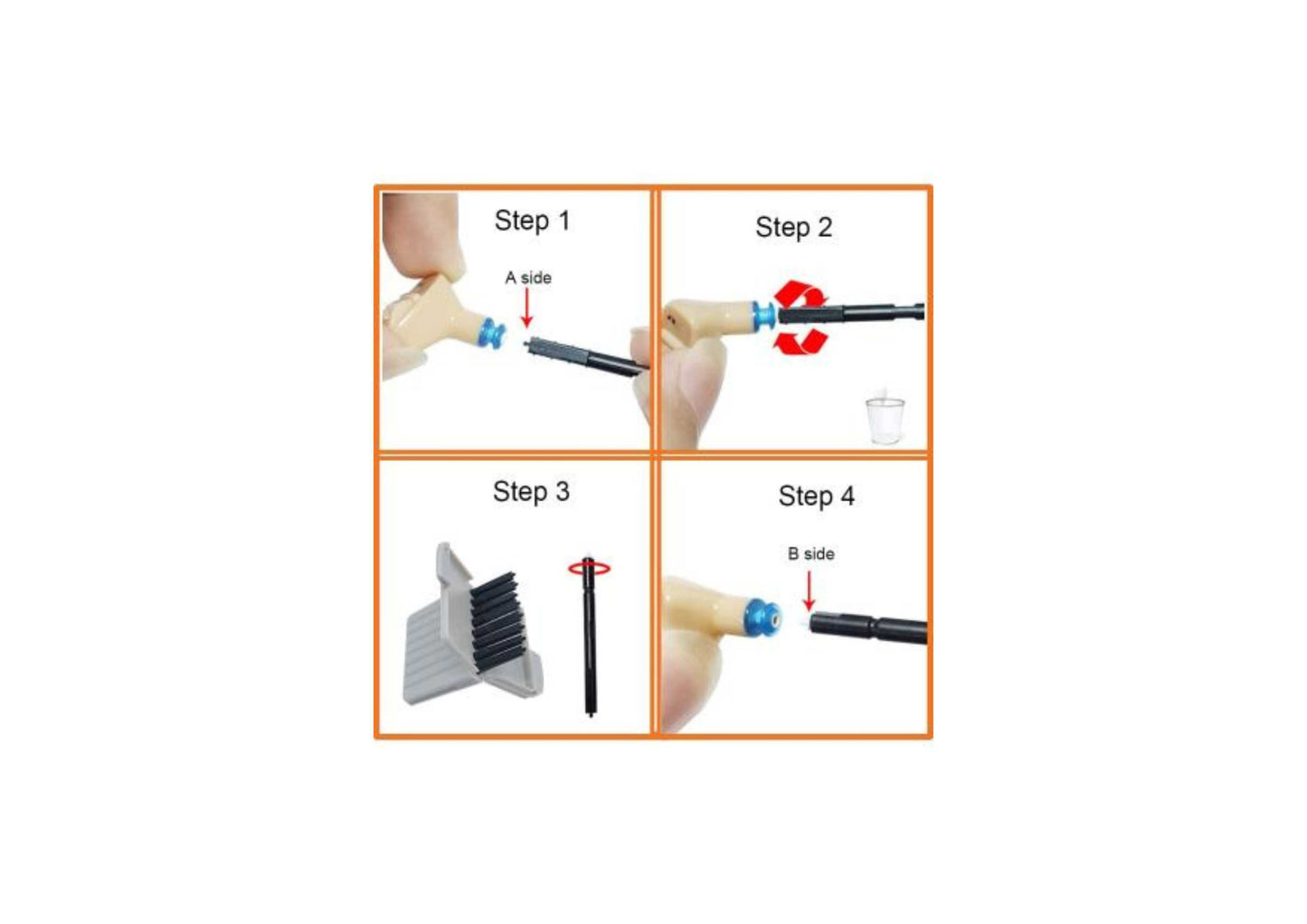 Step 1

A side

Step 2

Step 3

Step 4

B side